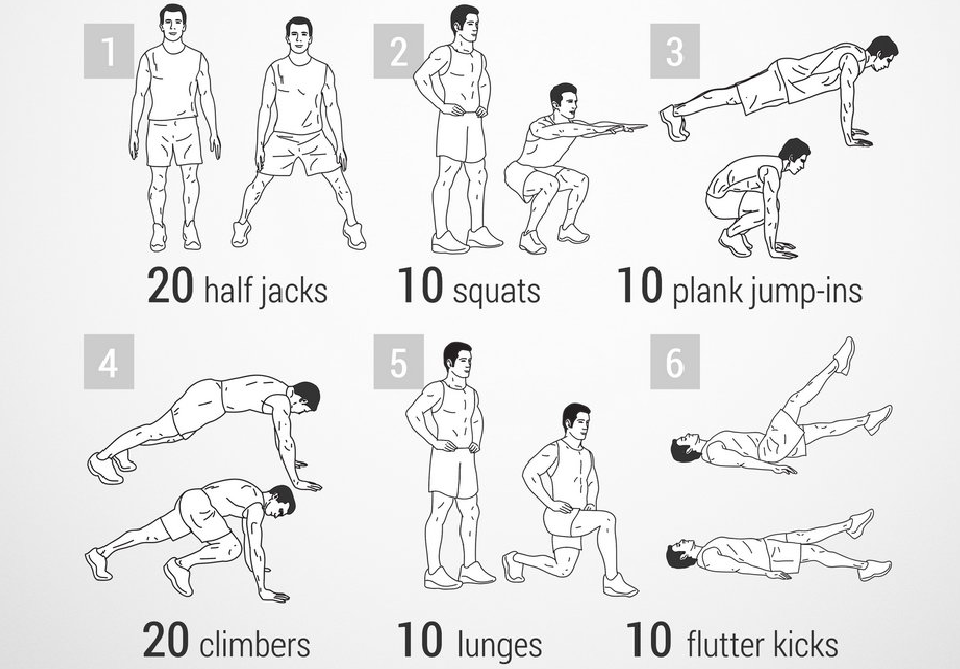 1

20 half jacks

2

10 squats

3

10 plank jump-ins

4

20 climbers

5

10 lunges

6

10 flutter kicks